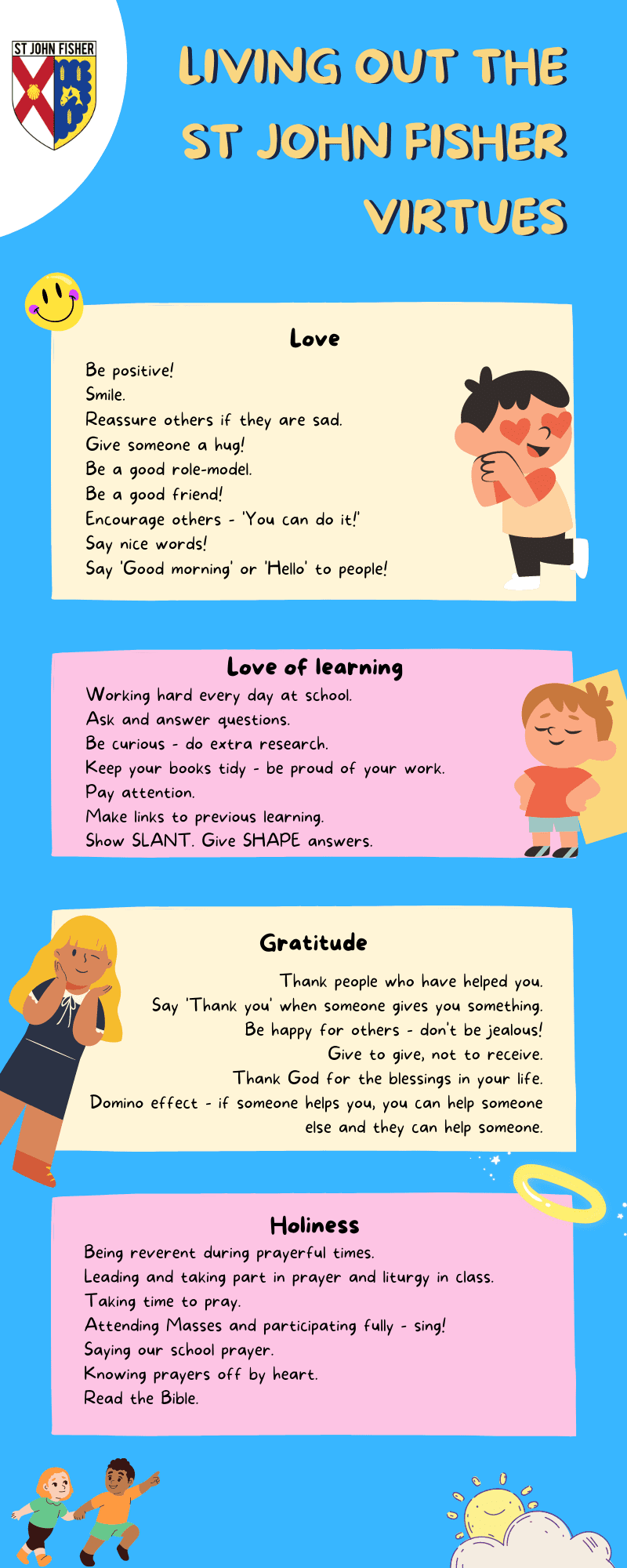 ST JOHN FISHER

LIVING OUT THE ST JOHN FISHER VIRTUES

Love

Be positive!
Smile.
Reassure others if they are sad.
Give someone a hug!
Be a good role-model.
Be a good friend!
Encourage others - 'You can do it!'
Say nice words!
Say 'Good morning' or 'Hello' to people!

Love of learning

Working hard every day at school.
Ask and answer questions.
Be curious - do extra research.
Keep your books tidy - be proud of your work.
Pay attention.
Make links to previous learning.
Show SLANT. Give SHAPE answers.

Gratitude

Thank people who have helped you.
Say 'Thank you' when someone gives you something.
Be happy for others - don't be jealous!
Give to give, not to receive.
Thank God for the blessings in your life.
Domino effect - if someone helps you, you can help someone else and they can help someone.

Holiness

Being reverent during prayerful times.
Leading and taking part in prayer and liturgy in class.
Taking time to pray.
Attending Masses and participating fully - sing!
Saying our school prayer.
Knowing prayers off by heart.
Read the Bible.